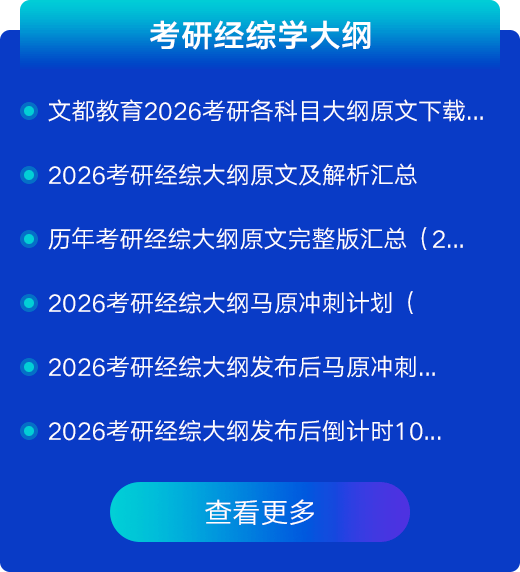 考研经综学大纲

• 文都教育2026考研各科目大纲原文下载...

• 2026考研经综大纲原文及解析汇总

• 历年考研经综大纲原文完整版汇总（2...

• 2026考研经综大纲马原冲刺计划（

• 2026考研经综大纲发布后马原冲刺...

• 2026考研经综大纲发布后倒计时10...

查看更多